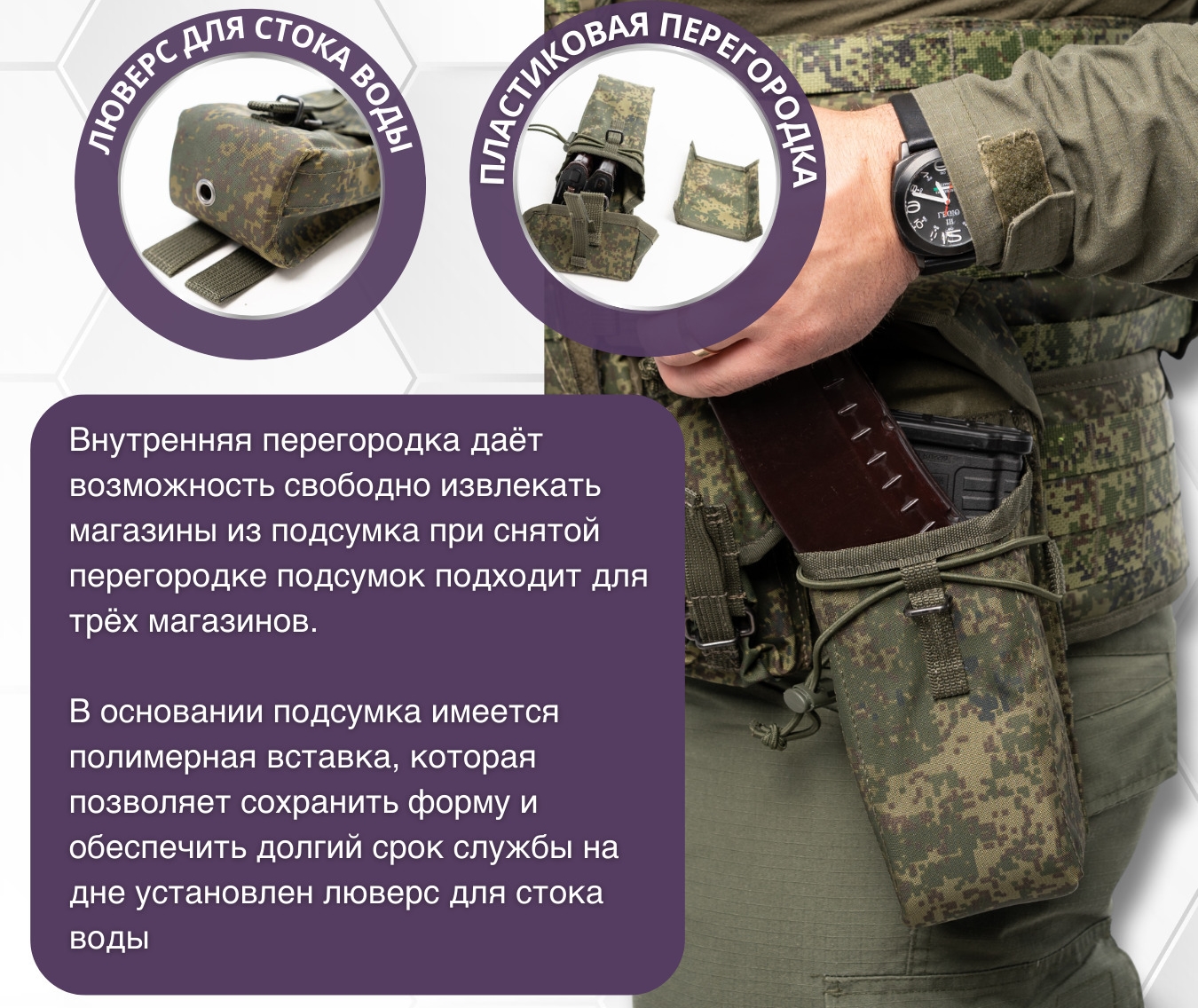 ЛЮВЕРС ДЛЯ СТОКА ВОДЫ

ПЛАСТИКОВАЯ ПЕРЕГОРОДКА

Внутренняя перегородка даёт возможность свободно извлекать магазины из подсумка при снятой перегородке подсумок подходит для трёх магазинов.

В основании подсумка имеется полимерная вставка, которая позволяет сохранить форму и обеспечить долгий срок службы на дне установлен люверс для стока воды