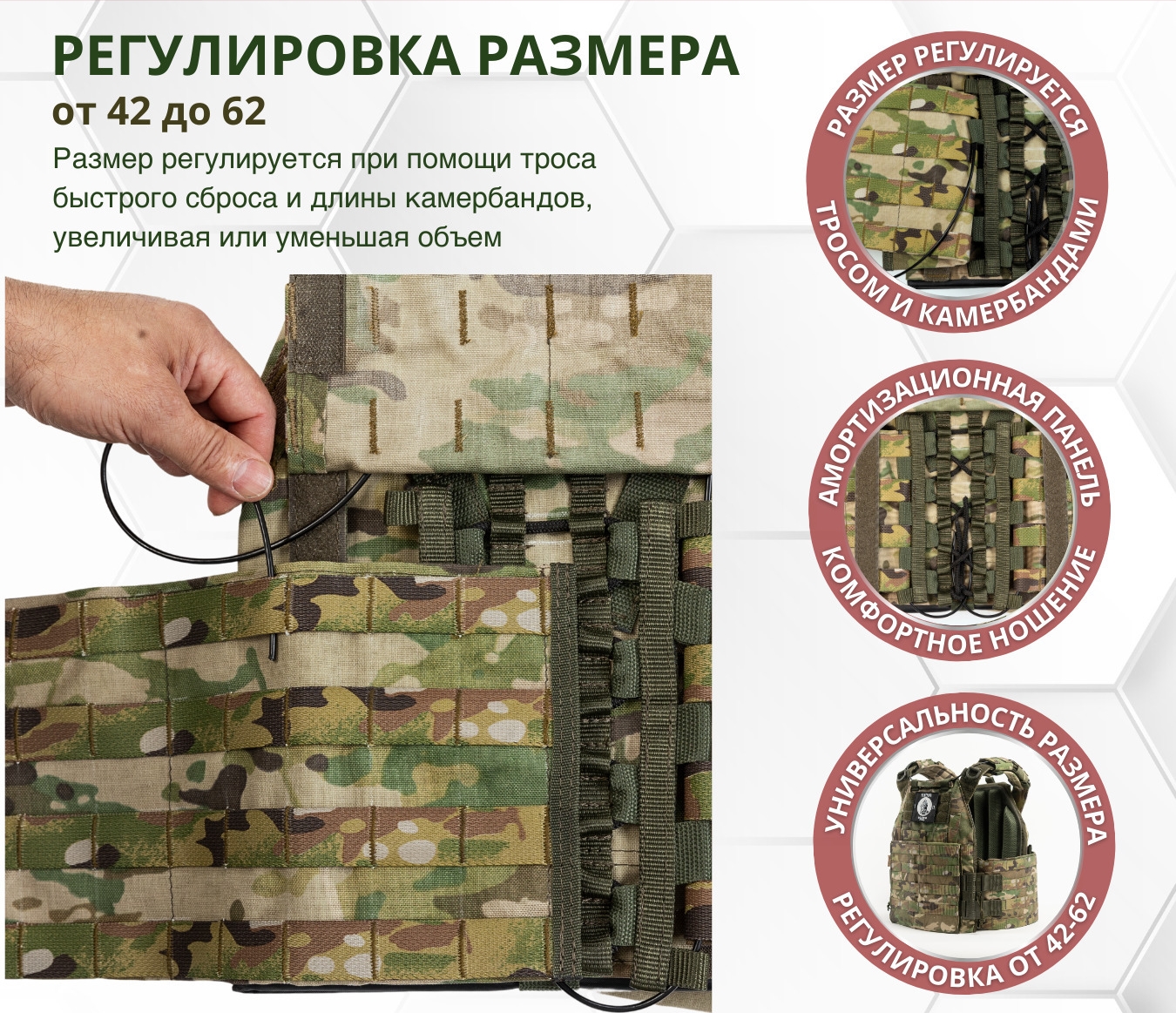 РЕГУЛИРОВКА РАЗМЕРА
от 42 до 62
Размер регулируется при помощи троса быстрого сброса и длины камербандов, увеличивая или уменьшая объем

РАЗМЕР РЕГУЛИРУЕТСЯ
ТРОСОМ И КАМЕРБАНДАМИ

АМОРТИЗАЦИОННАЯ ПАНЕЛЬ
КОМФОРТНОЕ НОШЕНИЕ

УНИВЕРСАЛЬНОСТЬ РАЗМЕРА
РЕГУЛИРОВКА ОТ 42-62